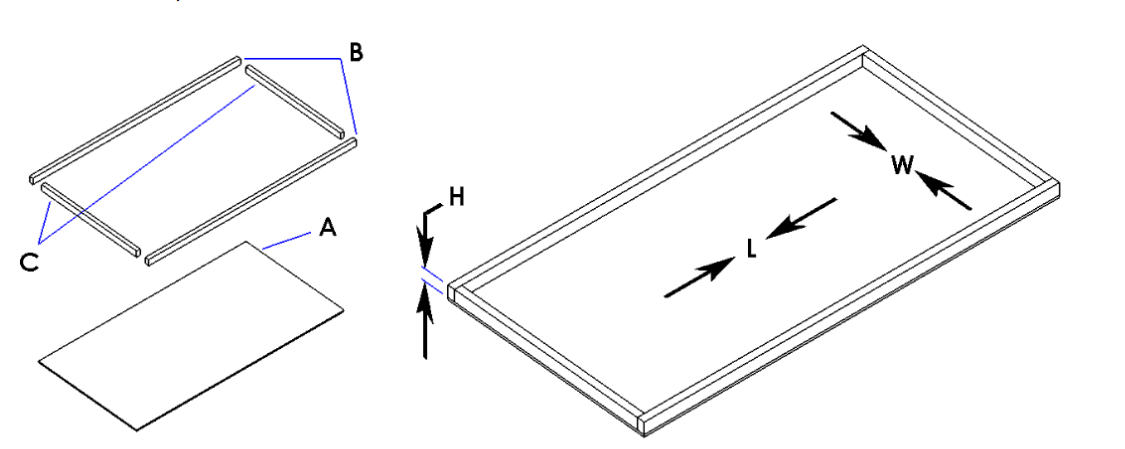 B
C
A
H
W
L